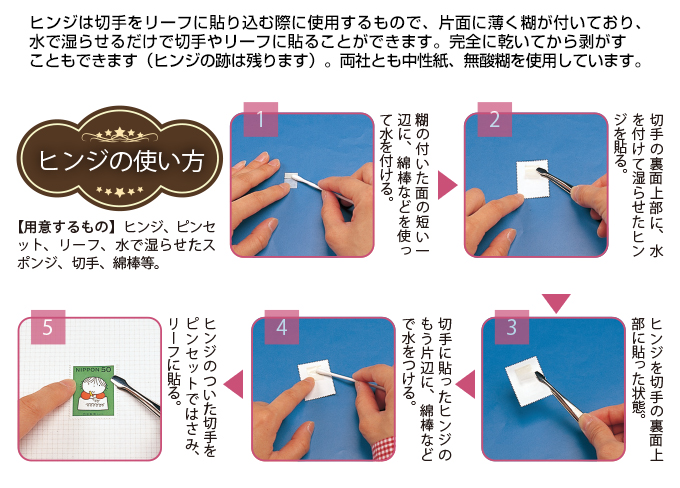 ヒンジは切手をリーフに貼り込む際に使用するもので、片面に薄く糊が付いており、水で湿らせるだけで切手やリーフに貼ることができます。完全に乾いてから剥がすこともできます（ヒンジの跡は残ります）。両社とも中性紙、無酸糊を使用しています。

ヒンジの使い方

【用意するもの】ヒンジ、ピンセット、リーフ、水で湿らせたスポンジ、切手、綿棒等。

1
糊の付いた面の短い一辺に、綿棒などを使って水を付ける。

2
切手の裏面上部に、水を付けて湿らせたヒンジを貼る。

3
ヒンジを切手の裏面上部に貼った状態。

4
切手に貼ったヒンジのもう片辺に、綿棒などで水をつける。

5
NIPPON 50

ヒンジのついた切手をピンセットではさみ、リーフに貼る。